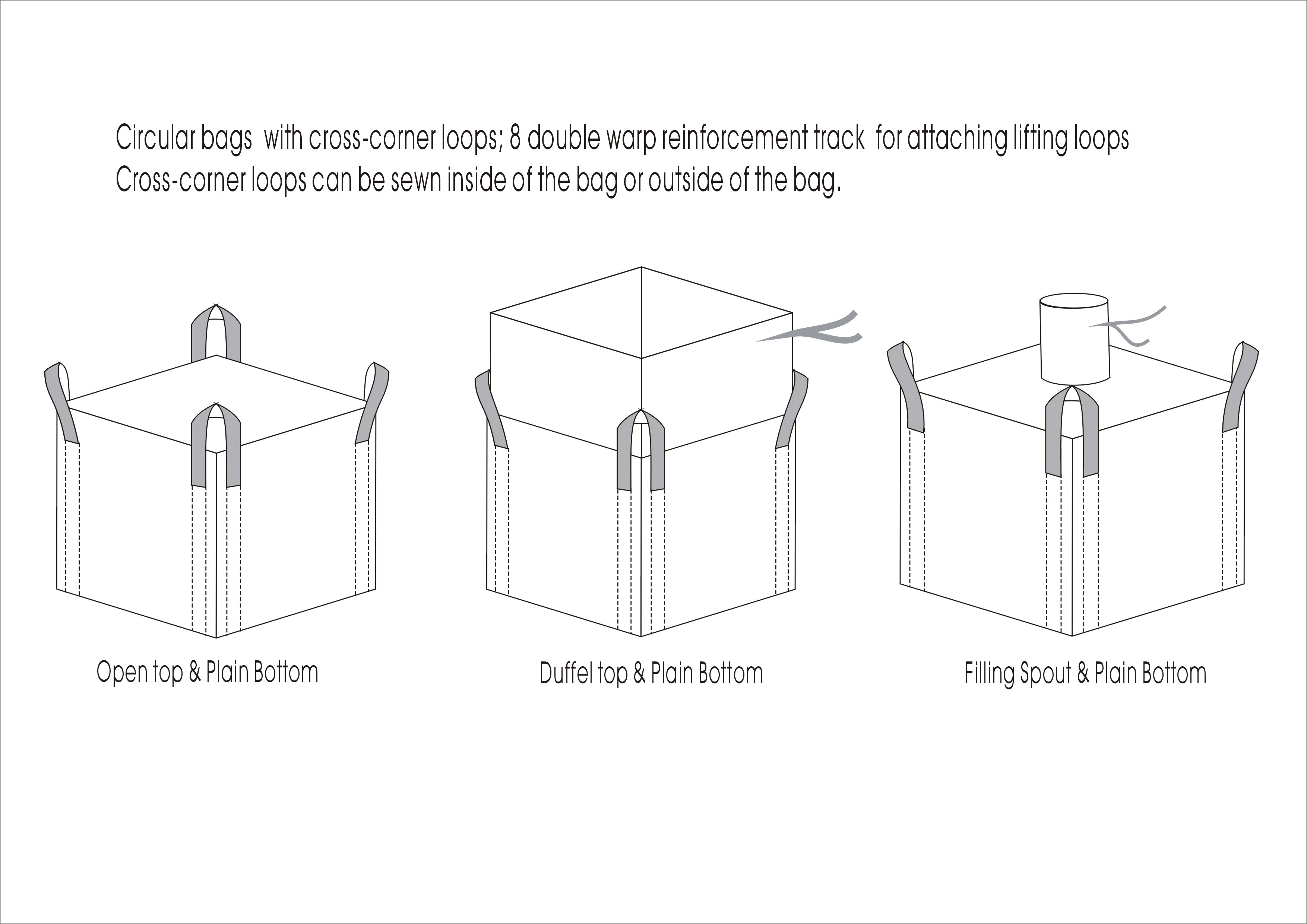 Circular bags with cross-corner loops; 8 double warp reinforcement track for attaching lifting loops
Cross-corner loops can be sewn inside of the bag or outside of the bag.

Open top & Plain Bottom

Duffel top & Plain Bottom

Filling Spout & Plain Bottom